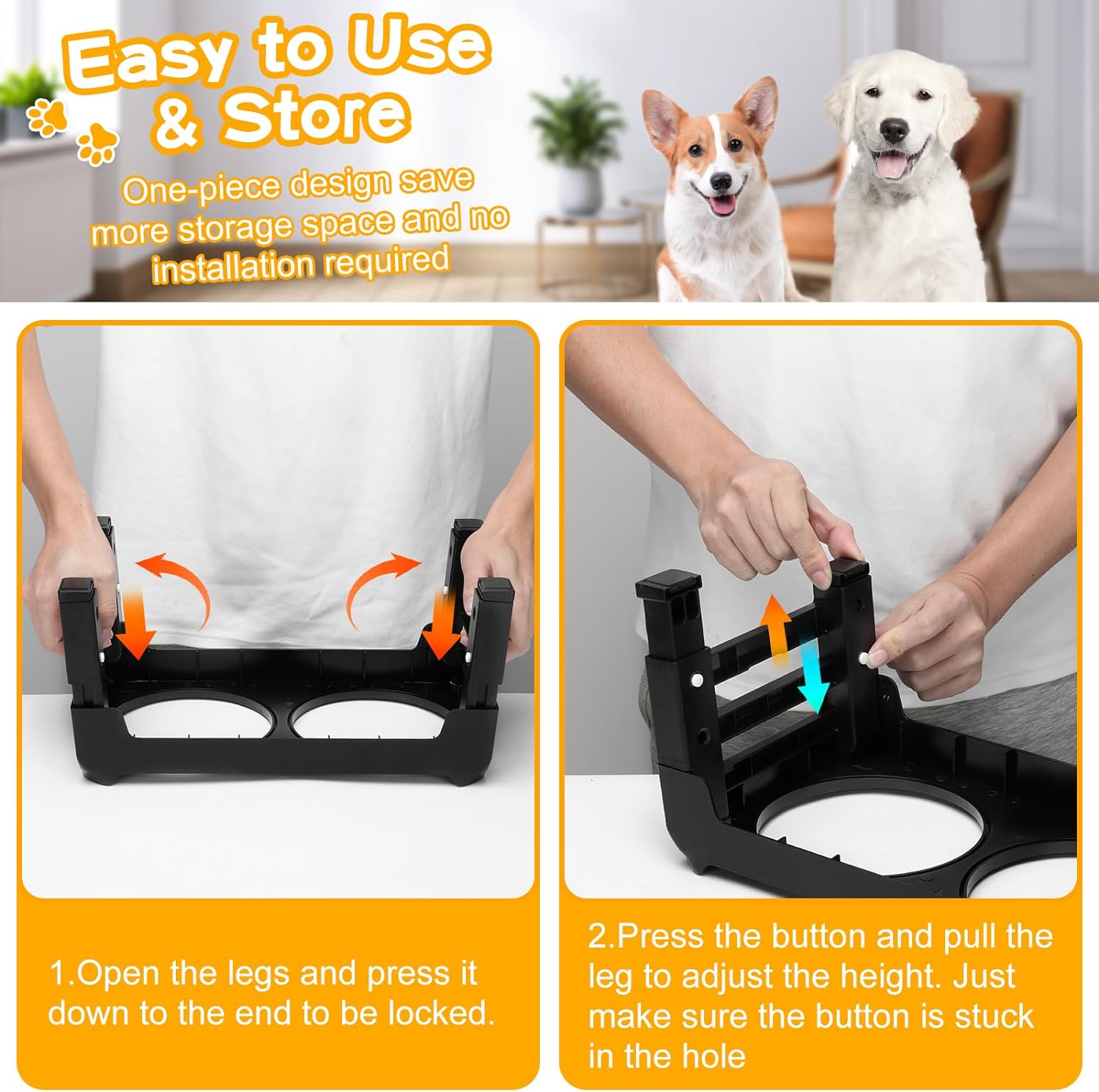 Easy to Use & Store

One-piece design save more storage space and no installation required

1.Open the legs and press it down to the end to be locked.

2.Press the button and pull the leg to adjust the height. Just make sure the button is stuck in the hole